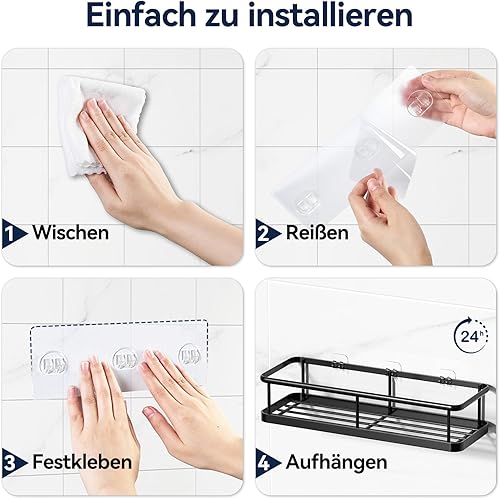 Einfach zu installieren

1 Wischen

2 Reißen

3 Festkleben

24h

4 Aufhängen