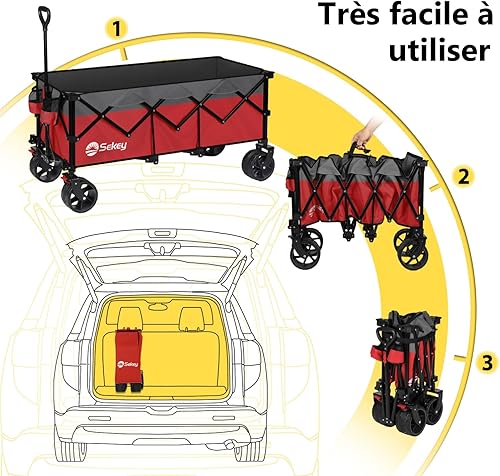 Très facile à utiliser

1

Sekey

2

3

Sekey