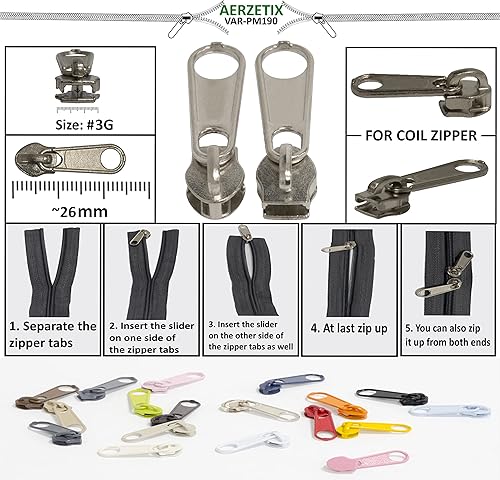 AERZETIX
VAR-PM190

Size: #3G

~26mm

FOR COIL ZIPPER

1. Separate the zipper tabs

2. Insert the slider on one side of the zipper tabs

3. Insert the slider on the other side of the zipper tabs as well

4. At last zip up

5. You can also zip it up from both ends