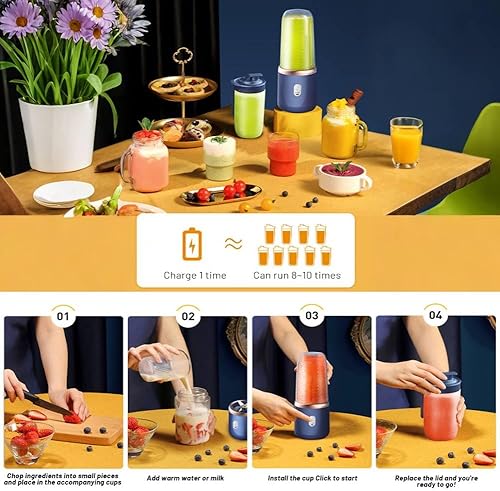 Charge 1 time ≈ Can run 8~10 times

01

02

03

04

Chop ingredients into small pieces and place in the accompanying cups

Add warm water or milk

Install the cup Click to start

Replace the lid and you're ready to go!