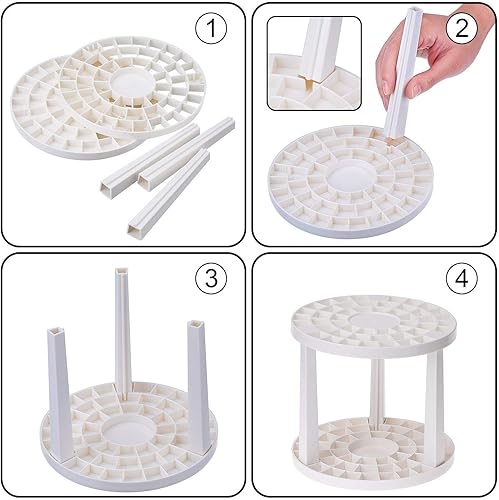 1

2

3

4