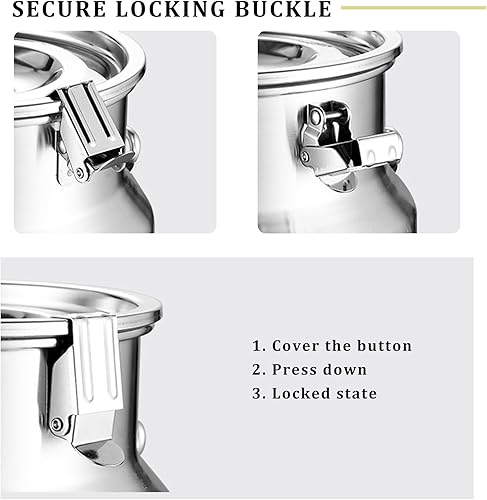 SECURE LOCKING BUCKLE

1. Cover the button
2. Press down
3. Locked state