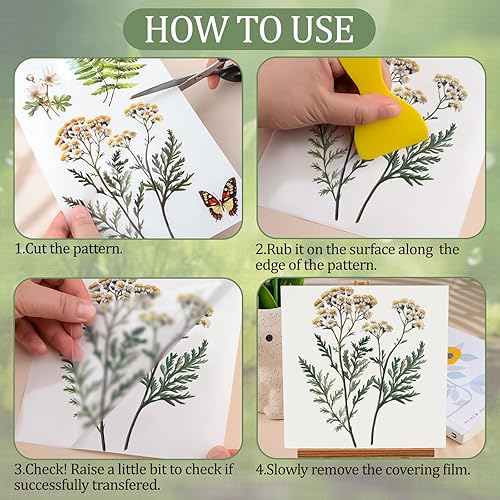 HOW TO USE

1.Cut the pattern.

2.Rub it on the surface along the edge of the pattern.

3.Check! Raise a little bit to check if successfully transfered.

4.Slowly remove the covering film.