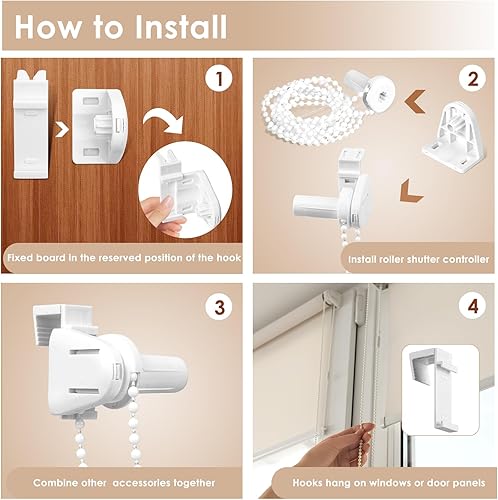 How to Install

1

Fixed board in the reserved position of the hook

2

Install roller shutter controller

3

Combine other accessories together

4

Hooks hang on windows or door panels