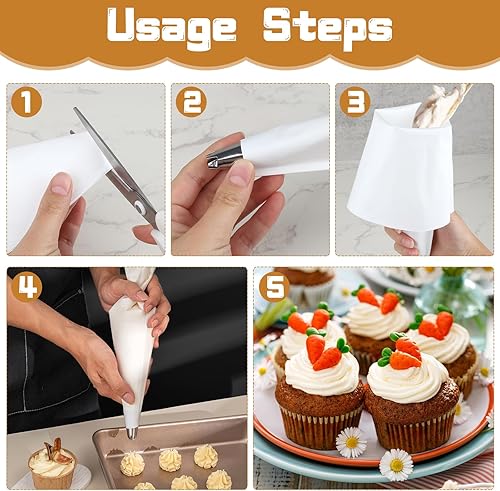 Usage Steps

1

2

3

4

5