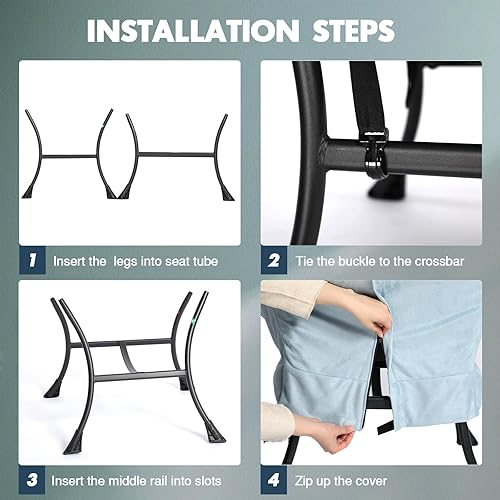 INSTALLATION STEPS

1 Insert the legs into seat tube

2 Tie the buckle to the crossbar

3 Insert the middle rail into slots

4 Zip up the cover