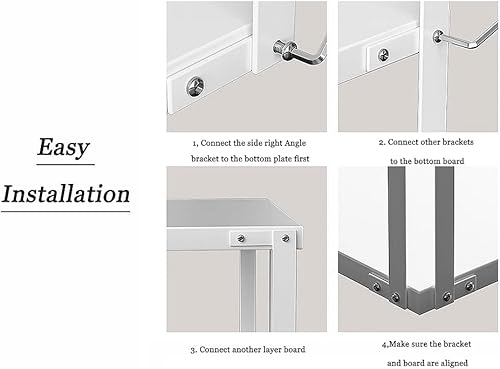 Easy

Installation

1, Connect the side right Angle bracket to the bottom plate first

2. Connect other brackets to the bottom board

3. Connect another layer board

4,Make sure the bracket and board are aligned