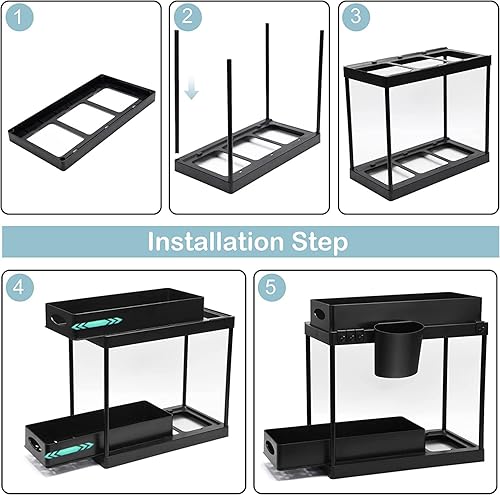 1

2

3

Installation Step

4

5