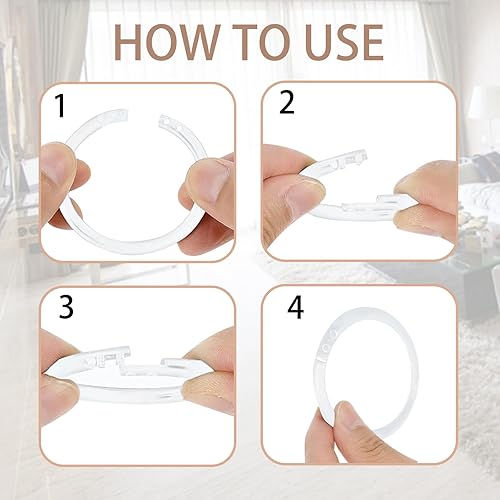 HOW TO USE

1

2

3

4