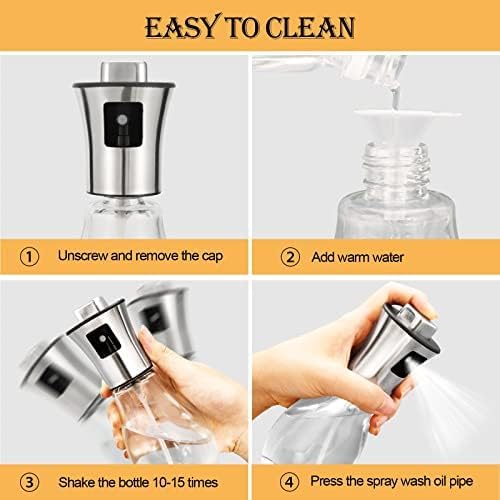 EASY TO CLEAN

① Unscrew and remove the cap

② Add warm water

③ Shake the bottle 10-15 times

④ Press the spray wash oil pipe