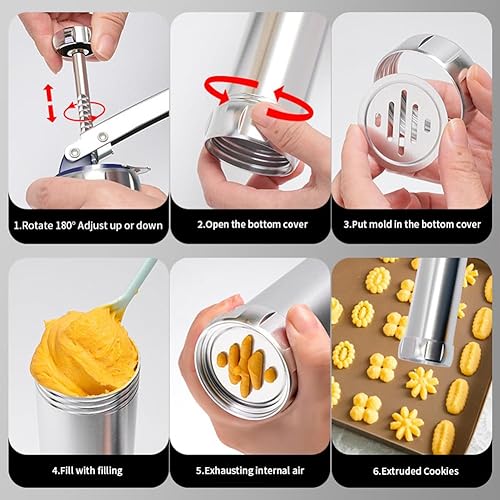 1.Rotate 180° Adjust up or down

2.Open the bottom cover

3.Put mold in the bottom cover

4.Fill with filling

5.Exhausting internal air

6.Extruded Cookies