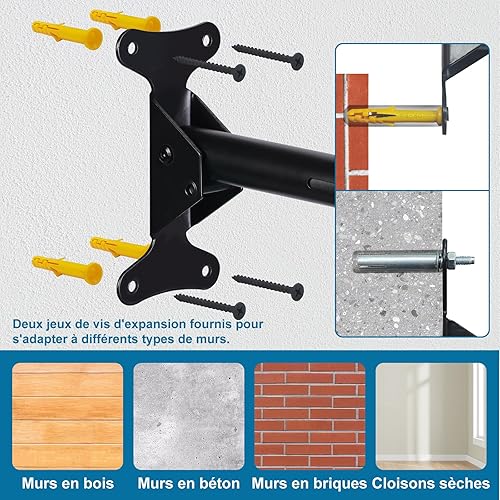 Deux jeux de vis d'expansion fournis pour s'adapter à différents types de murs.

Murs en bois

Murs en béton

Murs en briques

Cloisons sèches