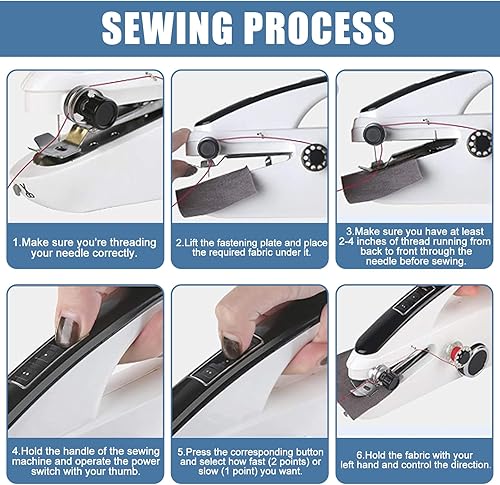 SEWING PROCESS

1.Make sure you're threading your needle correctly.

2.Lift the fastening plate and place the required fabric under it.

3.Make sure you have at least 2-4 inches of thread running from back to front through the needle before sewing.

4.Hold the handle of the sewing machine and operate the power switch with your thumb.

5.Press the corresponding button and select how fast (2 points) or slow (1 point) you want.

6.Hold the fabric with your left hand and control the direction.