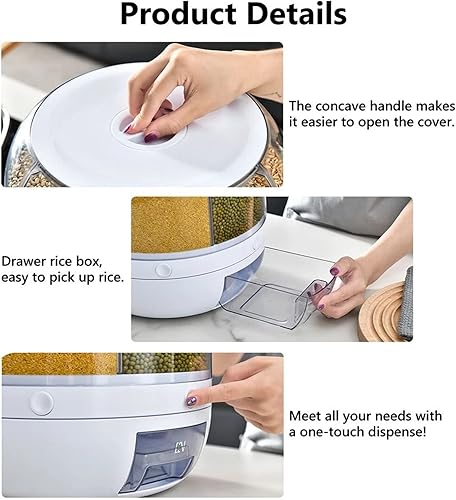 Product Details

The concave handle makes it easier to open the cover.

Drawer rice box, easy to pick up rice.

Meet all your needs with a one-touch dispense!