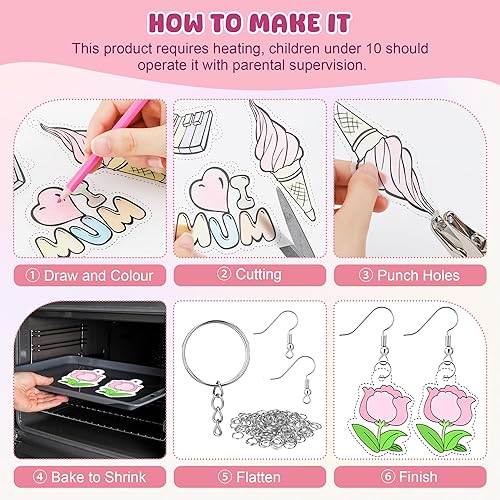 HOW TO MAKE IT

This product requires heating, children under 10 should operate it with parental supervision.

I MUM

I MUM

① Draw and Colour

② Cutting

③ Punch Holes

④ Bake to Shrink

⑤ Flatten

⑥ Finish