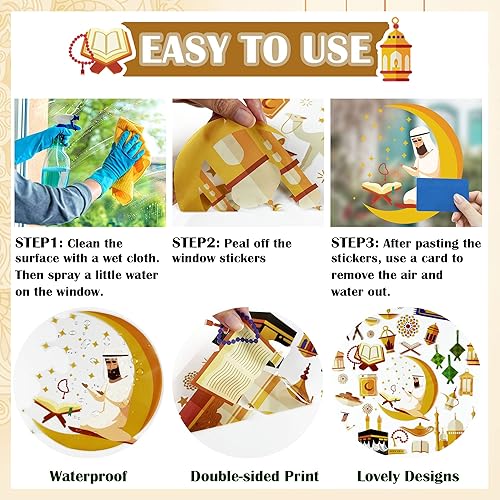 EASY TO USE

STEP1: Clean the surface with a wet cloth. Then spray a little water on the window.

STEP2: Peal off the window stickers

STEP3: After pasting the stickers, use a card to remove the air and water out.

Waterproof

Double-sided Print

Lovely Designs