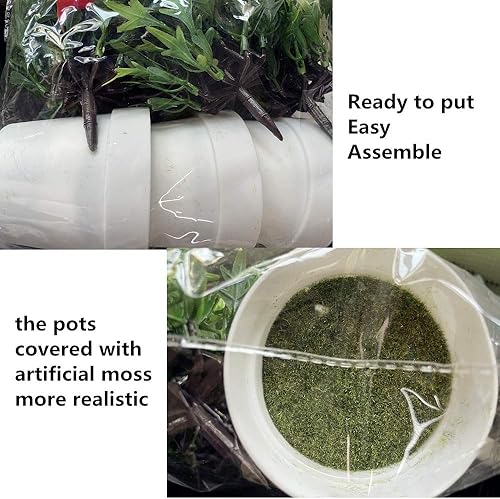 Ready to put
Easy
Assemble

the pots
covered with
artificial moss
more realistic