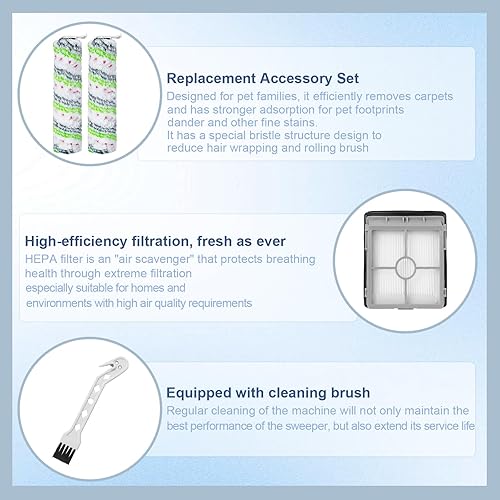 Replacement Accessory Set
Designed for pet families, it efficiently removes carpets and has stronger adsorption for pet footprints dander and other fine stains.
It has a special bristle structure design to reduce hair wrapping and rolling brush

High-efficiency filtration, fresh as ever
HEPA filter is an "air scavenger" that protects breathing health through extreme filtration
especially suitable for homes and environments with high air quality requirements

Equipped with cleaning brush
Regular cleaning of the machine will not only maintain the best performance of the sweeper, but also extend its service life