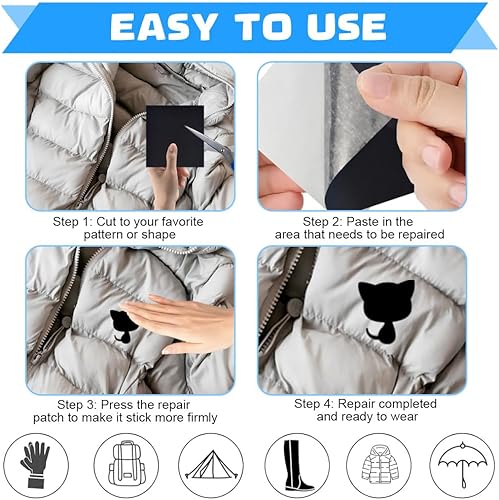 EASY TO USE

Step 1: Cut to your favorite pattern or shape

Step 2: Paste in the area that needs to be repaired

Step 3: Press the repair patch to make it stick more firmly

Step 4: Repair completed and ready to wear