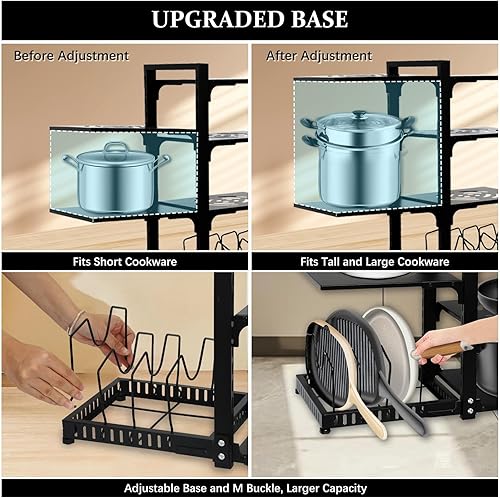 UPGRADED BASE

Before Adjustment

After Adjustment

Fits Short Cookware

Fits Tall and Large Cookware

Adjustable Base and M Buckle, Larger Capacity