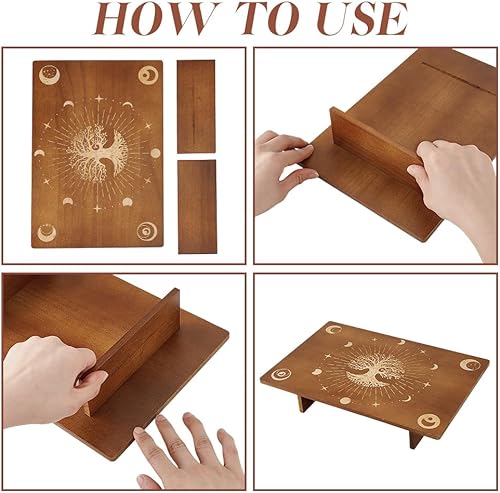 HOW TO USE