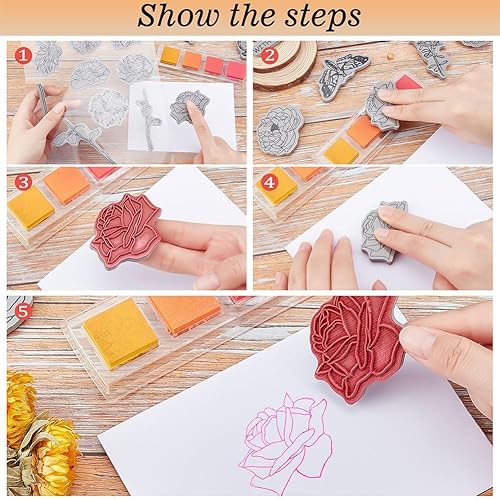 Show the steps

1

2

3

4

5