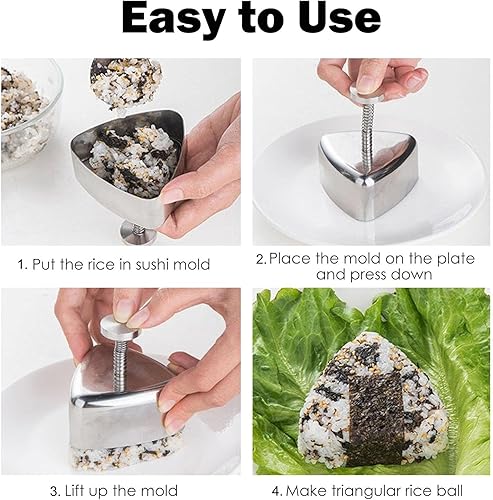 Easy to Use

1. Put the rice in sushi mold

2. Place the mold on the plate and press down

3. Lift up the mold

4. Make triangular rice ball