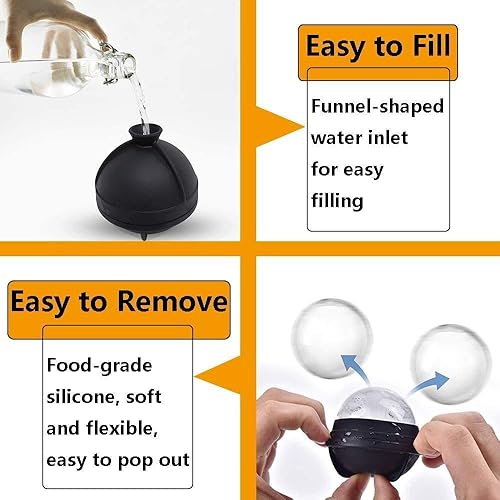 Easy to Fill

Funnel-shaped water inlet for easy filling

Easy to Remove

Food-grade silicone, soft and flexible, easy to pop out