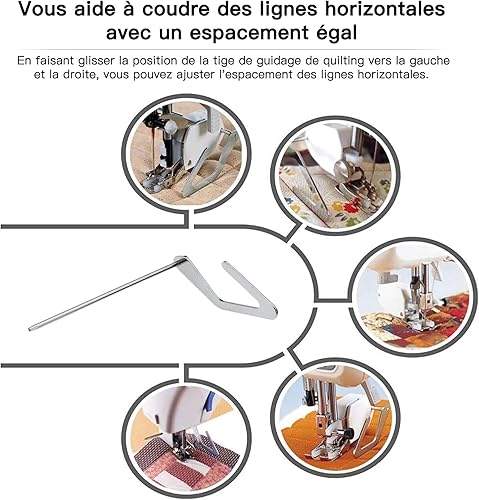 Vous aide à coudre des lignes horizontales avec un espacement égal

En faisant glisser la position de la tige de guidage de quilting vers la gauche et la droite, vous pouvez ajuster l'espacement des lignes horizontales.