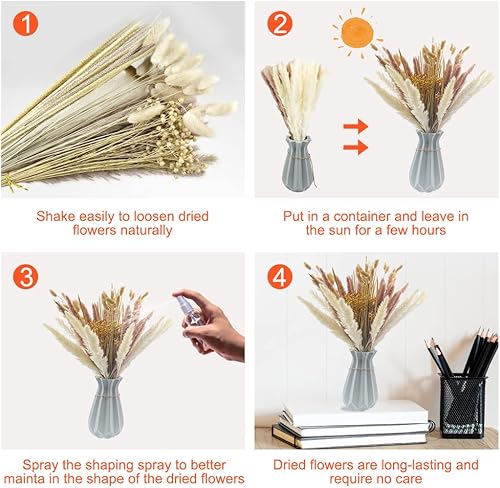 1

Shake easily to loosen dried flowers naturally

2

Put in a container and leave in the sun for a few hours

3

Spray the shaping spray to better mainta in the shape of the dried flowers

4

Dried flowers are long-lasting and require no care