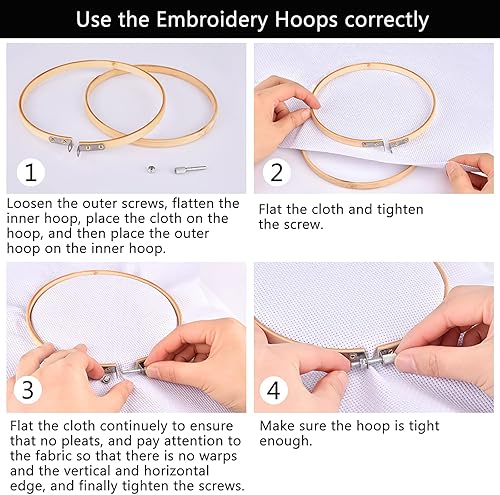 Use the Embroidery Hoops correctly

1

Loosen the outer screws, flatten the inner hoop, place the cloth on the hoop, and then place the outer hoop on the inner hoop.

2

Flat the cloth and tighten the screw.

3

Flat the cloth continuely to ensure that no pleats, and pay attention to the fabric so that there is no warps and the vertical and horizontal edge, and finally tighten the screws.

4

Make sure the hoop is tight enough.