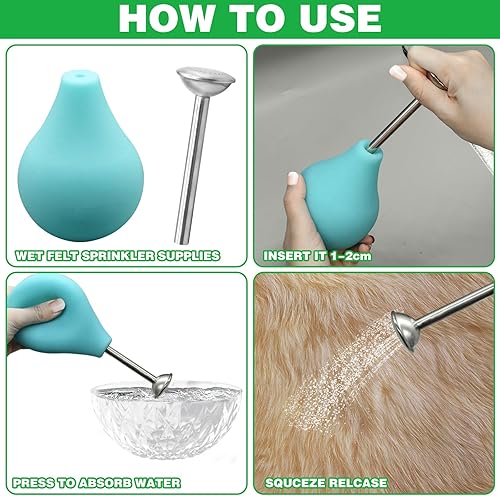 HOW TO USE

WET FELT SPRINKLER SUPPLIES

INSERT IT 1-2cm

PRESS TO ABSORB WATER

SQUCEZE RELCASE