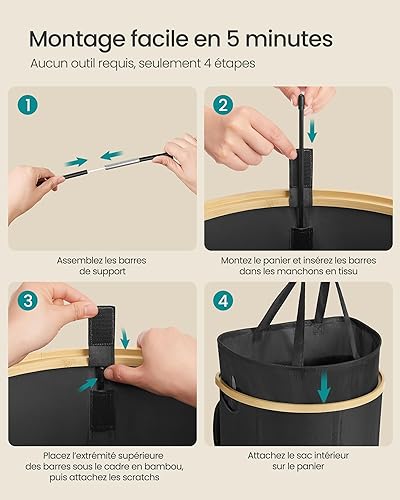 Montage facile en 5 minutes
Aucun outil requis, seulement 4 étapes

1

Assemblez les barres de support

2

Montez le panier et insérez les barres dans les manchons en tissu

3

Placez l'extrémité supérieure des barres sous le cadre en bambou, puis attachez les scratchs

4

Attachez le sac intérieur sur le panier