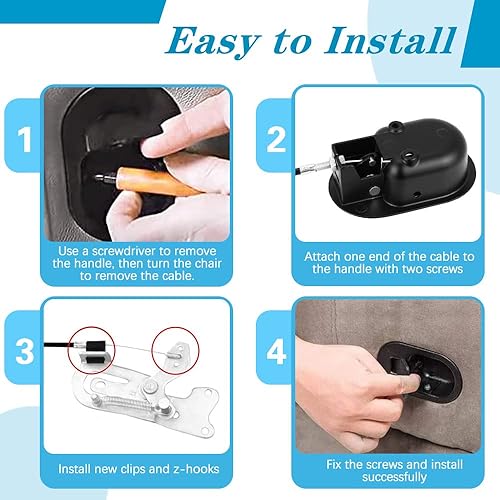 Easy to Install

1

Use a screwdriver to remove the handle, then turn the chair to remove the cable.

2

Attach one end of the cable to the handle with two screws

3

Install new clips and z-hooks

4

Fix the screws and install successfully