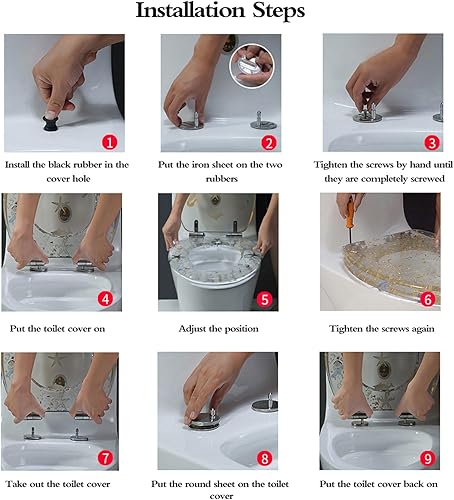 Installation Steps

1
Install the black rubber in the cover hole

2
Put the iron sheet on the two rubbers

3
Tighten the screws by hand until they are completely screwed

4
Put the toilet cover on

5
Adjust the position

6
Tighten the screws again

7
Take out the toilet cover

8
Put the round sheet on the toilet cover

9
Put the toilet cover back on