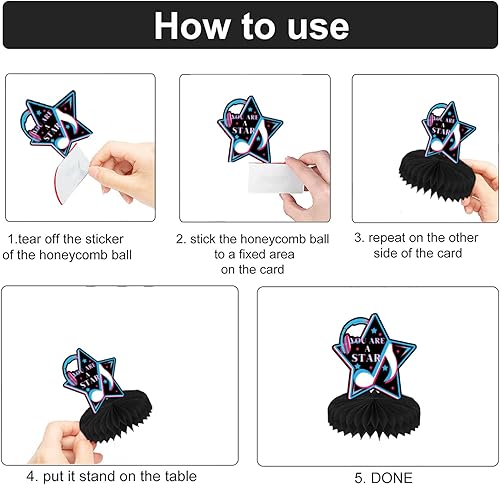 How to use

YOU ARE A STAR

1.tear off the sticker of the honeycomb ball

YOU ARE A STAR

2. stick the honeycomb ball to a fixed area on the card

YOU ARE A STAR

3. repeat on the other side of the card

YOU ARE A STAR

4. put it stand on the table

YOU ARE A STAR

5. DONE