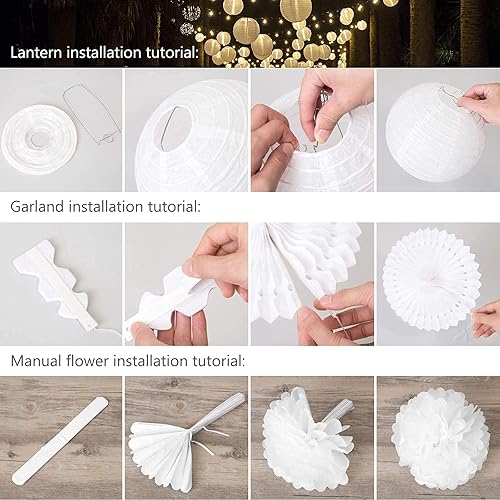 Lantern installation tutorial:

Garland installation tutorial:

Manual flower installation tutorial: