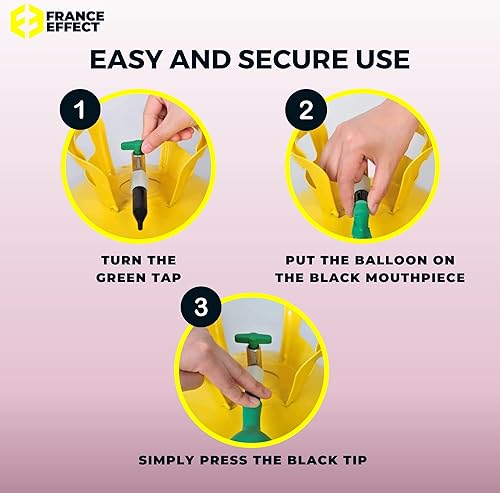 FRANCE EFFECT

EASY AND SECURE USE

1

TURN THE GREEN TAP

2

PUT THE BALLOON ON THE BLACK MOUTHPIECE

3

SIMPLY PRESS THE BLACK TIP