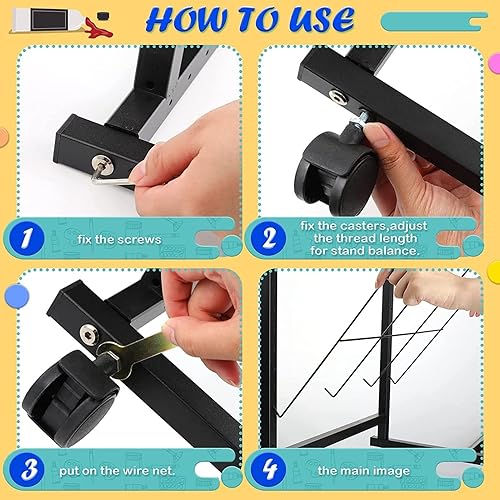 HOW TO USE

1 fix the screws

2 fix the casters,adjust the thread length for stand balance.

3 put on the wire net.

4 the main image