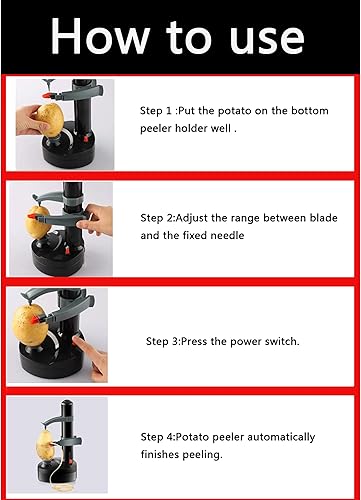 How to use

Step 1 :Put the potato on the bottom peeler holder well .

Step 2:Adjust the range between blade and the fixed needle

Step 3:Press the power switch.

Step 4:Potato peeler automatically finishes peeling.