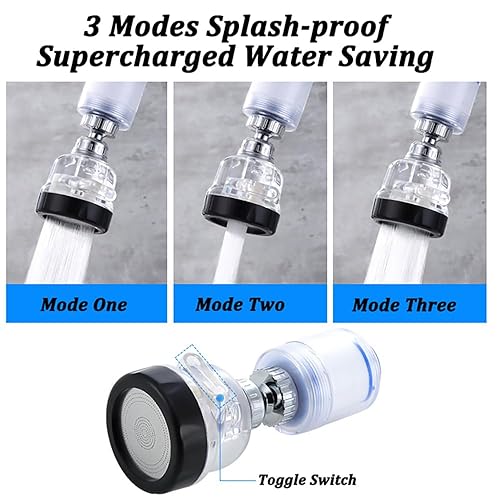 3 Modes Splash-proof Supercharged Water Saving

Mode One

Mode Two

Mode Three

Toggle Switch