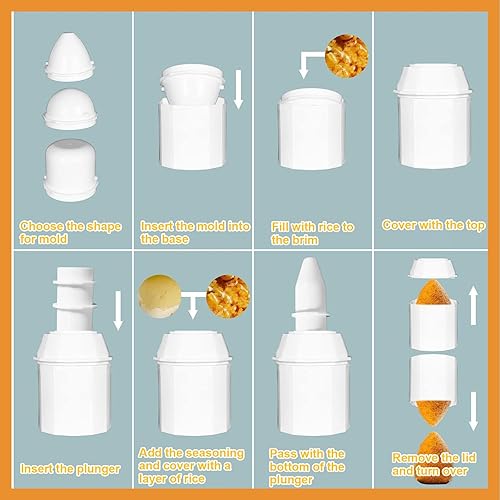 Choose the shape for mold

Insert the mold into the base

Fill with rice to the brim

Cover with the top

Insert the plunger

Add the seasoning and cover with a layer of rice

Pass with the bottom of the plunger

Remove the lid and turn over