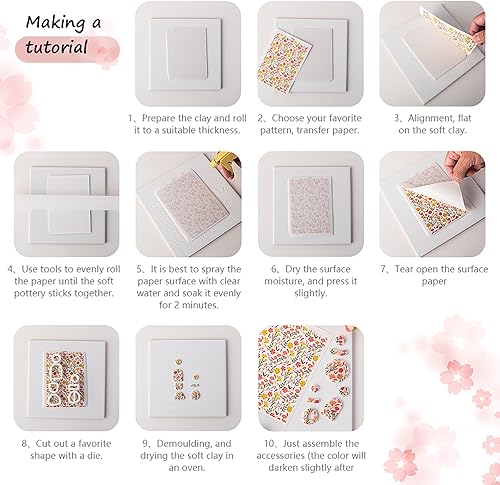 Making a tutorial

1、Prepare the clay and roll it to a suitable thickness.

2、Choose your favorite pattern, transfer paper.

3、Alignment, flat on the soft clay.

4、Use tools to evenly roll the paper until the soft pottery sticks together.

5、It is best to spray the paper surface with clear water and soak it evenly for 2 minutes.

6、Dry the surface moisture, and press it slightly.

7、Tear open the surface paper

8、Cut out a favorite shape with a die.

9、Demoulding, and drying the soft clay in an oven.

10、Just assemble the accessories (the color will darken slightly after