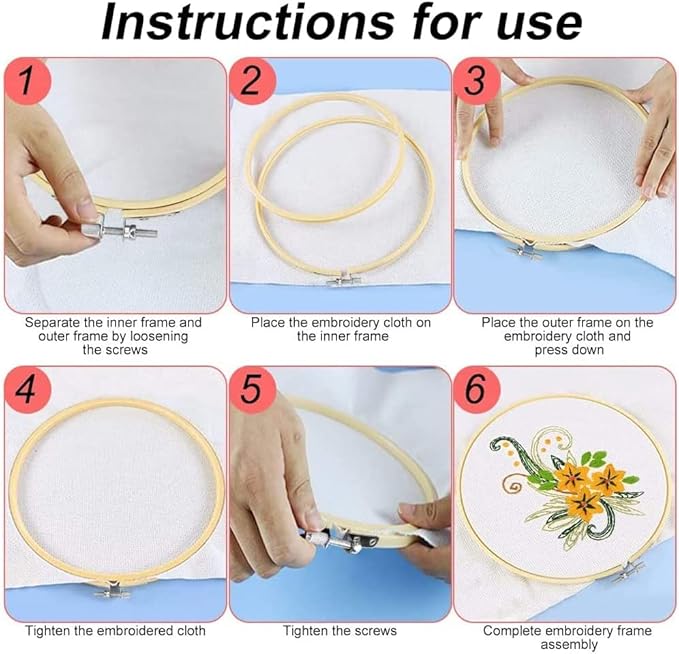 Instructions for use

1

Separate the inner frame and outer frame by loosening the screws

2

Place the embroidery cloth on the inner frame

3

Place the outer frame on the embroidery cloth and press down

4

Tighten the embroidered cloth

5

Tighten the screws

6

Complete embroidery frame assembly