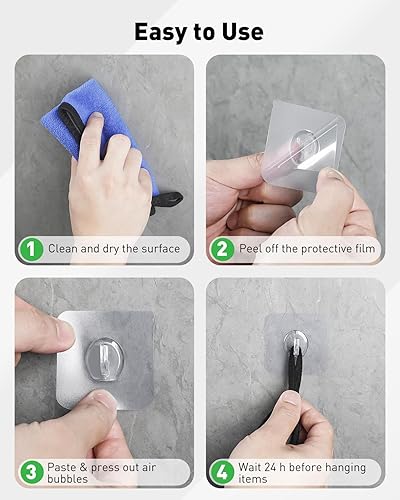 Easy to Use

1 Clean and dry the surface

2 Peel off the protective film

3 Paste & press out air bubbles

4 Wait 24 h before hanging items