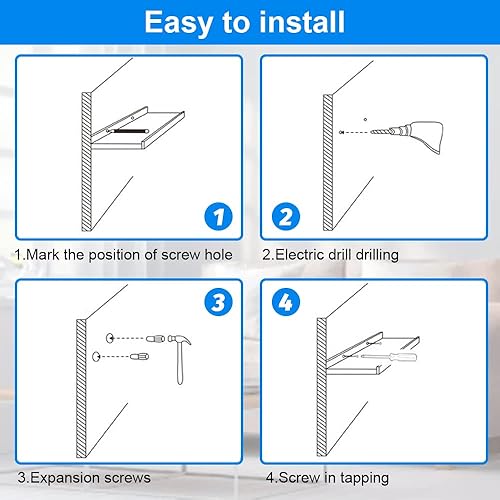 Easy to install

1

1.Mark the position of screw hole

2

2.Electric drill drilling

3

3.Expansion screws

4

4.Screw in tapping