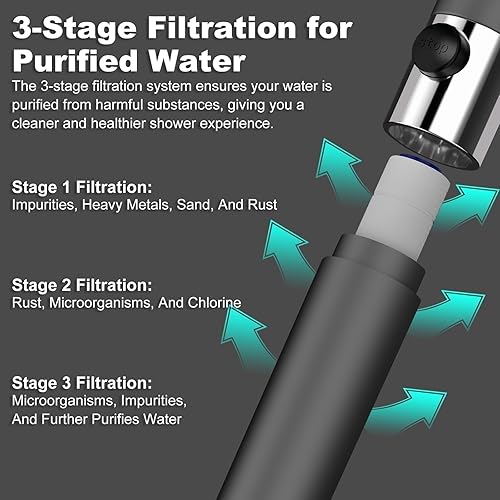 3-Stage Filtration for Purified Water

The 3-stage filtration system ensures your water is purified from harmful substances, giving you a cleaner and healthier shower experience.

stop

Stage 1 Filtration:
Impurities, Heavy Metals, Sand, And Rust

Stage 2 Filtration:
Rust, Microorganisms, And Chlorine

Stage 3 Filtration:
Microorganisms, Impurities, And Further Purifies Water