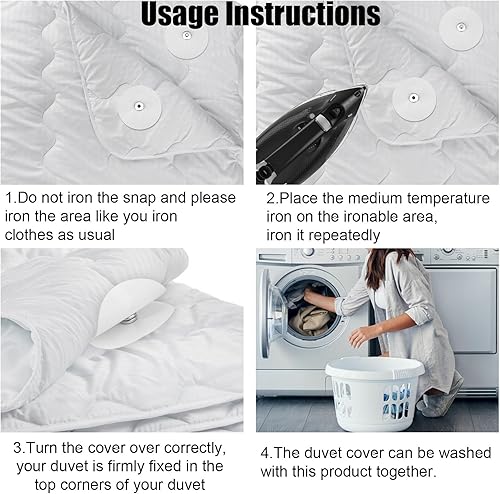 Usage Instructions

1.Do not iron the snap and please iron the area like you iron clothes as usual

2.Place the medium temperature iron on the ironable area, iron it repeatedly

3.Turn the cover over correctly, your duvet is firmly fixed in the top corners of your duvet

4.The duvet cover can be washed with this product together.