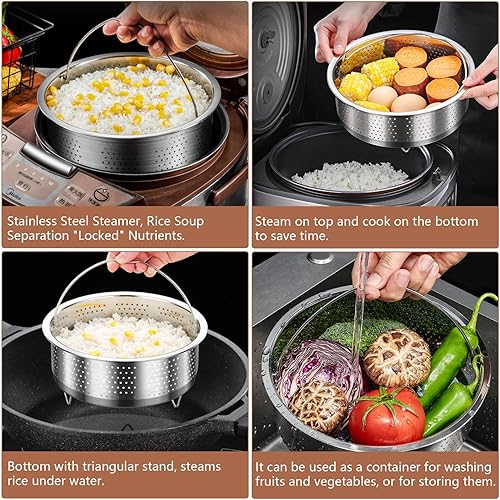 Stainless Steel Steamer, Rice Soup Separation "Locked" Nutrients.

Steam on top and cook on the bottom to save time.

Bottom with triangular stand, steams rice under water.

It can be used as a container for washing fruits and vegetables, or for storing them.