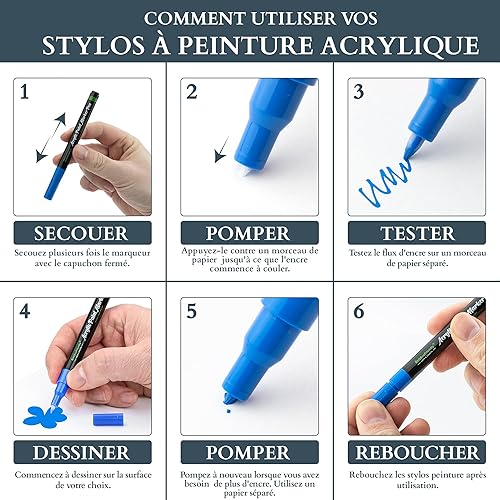 COMMENT UTILISER VOS
STYLOS À PEINTURE ACRYLIQUE

1

SECOUER

Secouez plusieurs fois le marqueur avec le capuchon fermé.

2

POMPER

Appuyez-le contre un morceau de papier jusqu'à ce que l'encre commence à couler.

3

TESTER

Testez le flux d'encre sur un morceau de papier séparé.

4

DESSINER

Commencez à dessiner sur la surface de votre choix.

5

POMPER

Pompez à nouveau lorsque vous avez besoin de plus d'encre. Utilisez un papier séparé.

6

REBOUCHER

Rebouchez les stylos peinture après utilisation.